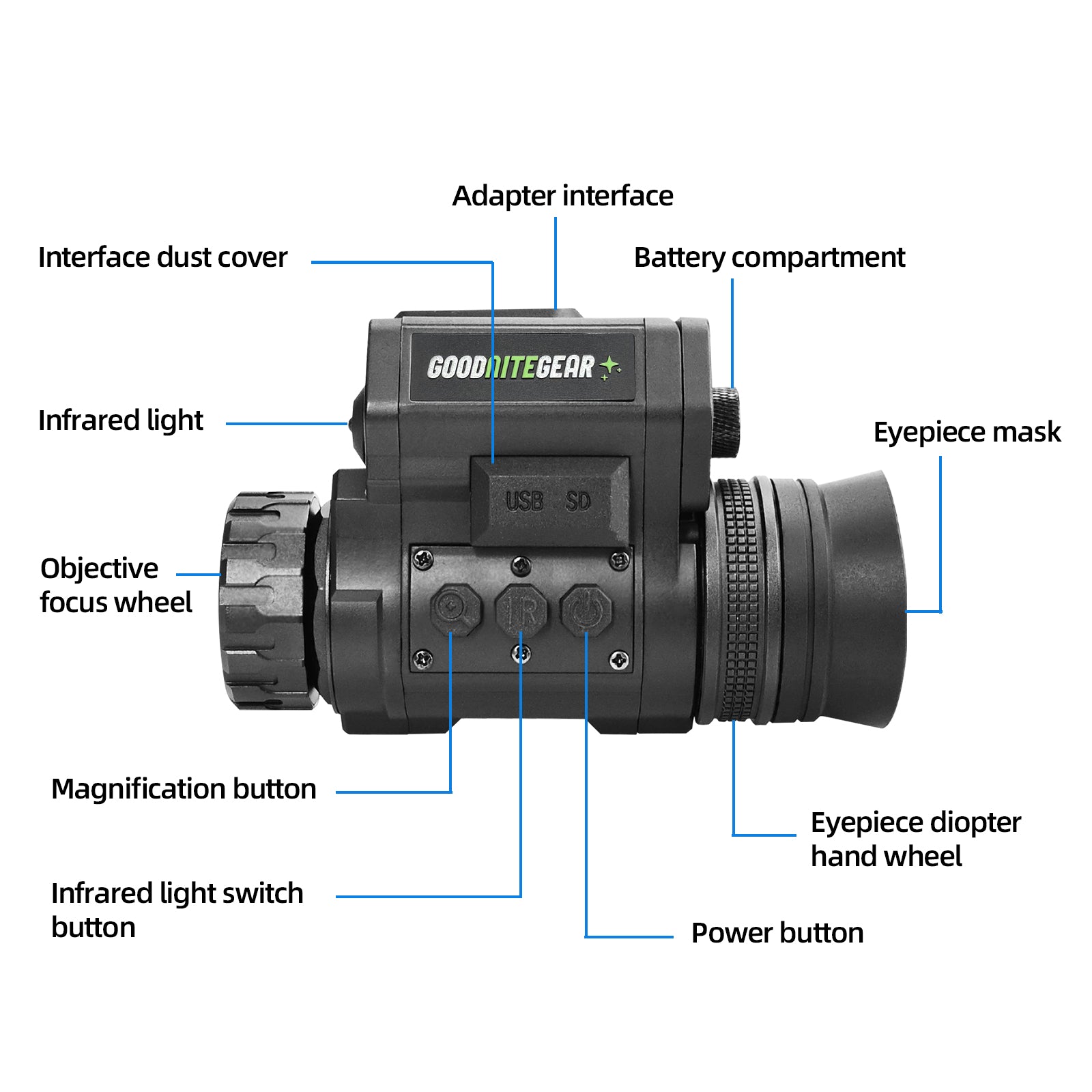 Adapter interface

Interface dust cover

Battery compartment

GOODNITEGEAR

Infrared light

Eyepiece mask

USB SD

Objective focus wheel

IR

Magnification button

Eyepiece diopter hand wheel

Infrared light switch button

Power button